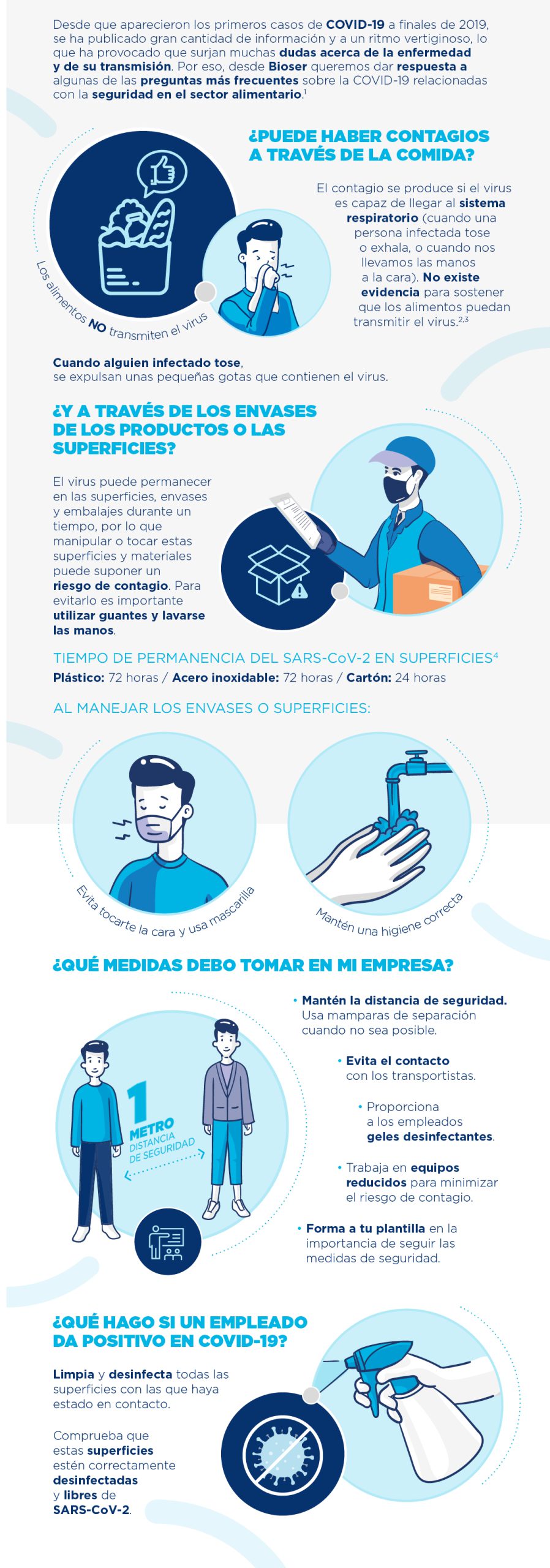 Desde que aparecieron los primeros casos de COVID-19 a finales de 2019, se ha publicado gran cantidad de información y a un ritmo vertiginoso, lo que ha provocado que surjan muchas dudas acerca de la enfermedad y de su transmisión. Por eso, desde Bioser queremos dar respuesta a algunas de las preguntas más frecuentes sobre la COVID-19 relacionadas con la seguridad en el sector alimentario.$^1$

¿PUEDE HABER CONTAGIOS A TRAVÉS DE LA COMIDA?

Los alimentos NO transmiten el virus

El contagio se produce si el virus es capaz de llegar al sistema respiratorio (cuando una persona infectada tose o exhala, o cuando nos llevamos las manos a la cara). No existe evidencia para sostener que los alimentos puedan transmitir el virus.$^{2,3}$

Cuando alguien infectado tose, se expulsan unas pequeñas gotas que contienen el virus.

¿Y A TRAVÉS DE LOS ENVASES DE LOS PRODUCTOS O LAS SUPERFICIES?

El virus puede permanecer en las superficies, envases y embalajes durante un tiempo, por lo que manipular o tocar estas superficies y materiales puede suponer un riesgo de contagio. Para evitarlo es importante utilizar guantes y lavarse las manos.

TIEMPO DE PERMANENCIA DEL SARS-CoV-2 EN SUPERFICIES$^4$
Plástico: 72 horas / Acero inoxidable: 72 horas / Cartón: 24 horas

AL MANEJAR LOS ENVASES O SUPERFICIES:

Evita tocarte la cara y usa mascarilla

Mantén una higiene correcta

¿QUÉ MEDIDAS DEBO TOMAR EN MI EMPRESA?

1 METRO DISTANCIA DE SEGURIDAD

• Mantén la distancia de seguridad. Usa mamparas de separación cuando no sea posible.

• Evita el contacto con los transportistas.

• Proporciona a los empleados geles desinfectantes.

• Trabaja en equipos reducidos para minimizar el riesgo de contagio.

• Forma a tu plantilla en la importancia de seguir las medidas de seguridad.

¿QUÉ HAGO SI UN EMPLEADO DA POSITIVO EN COVID-19?

Limpia y desinfecta todas las superficies con las que haya estado en contacto.

Comprueba que estas superficies estén correctamente desinfectadas y libres de SARS-CoV-2.